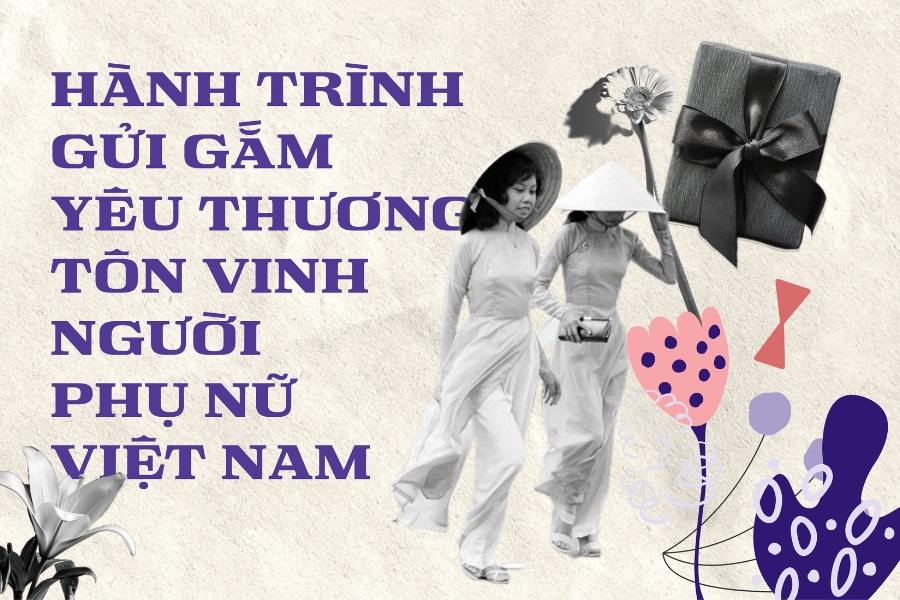 HÀNH TRÌNH GỬI GẮM YÊU THƯƠNG TÔN VINH NGƯỜI PHỤ NỮ VIỆT NAM