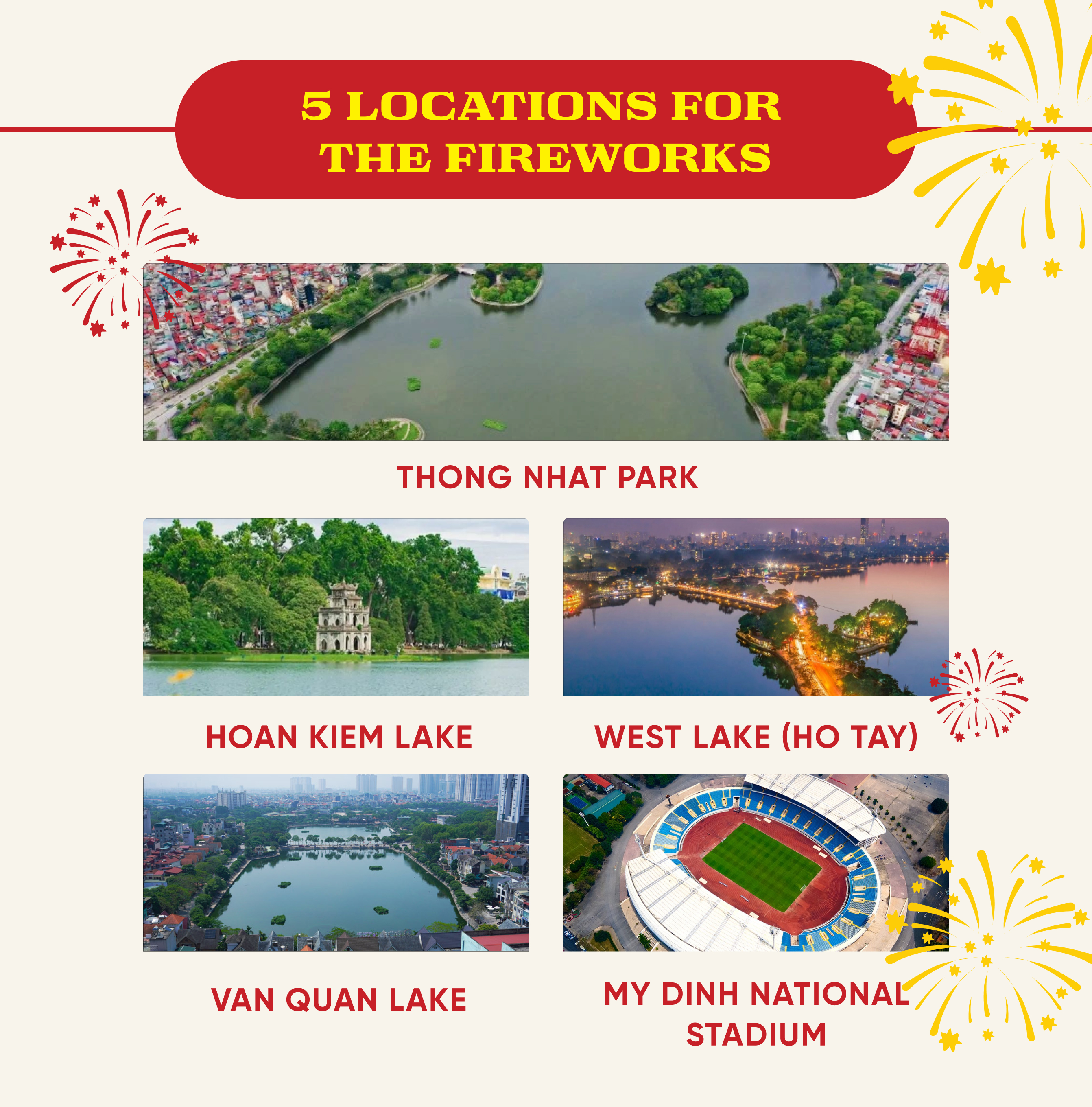 5 LOCATIONS FOR THE FIREWORKS

THONG NHAT PARK

HOAN KIEM LAKE

WEST LAKE (HO TAY)

VAN QUAN LAKE

MY DINH NATIONAL STADIUM